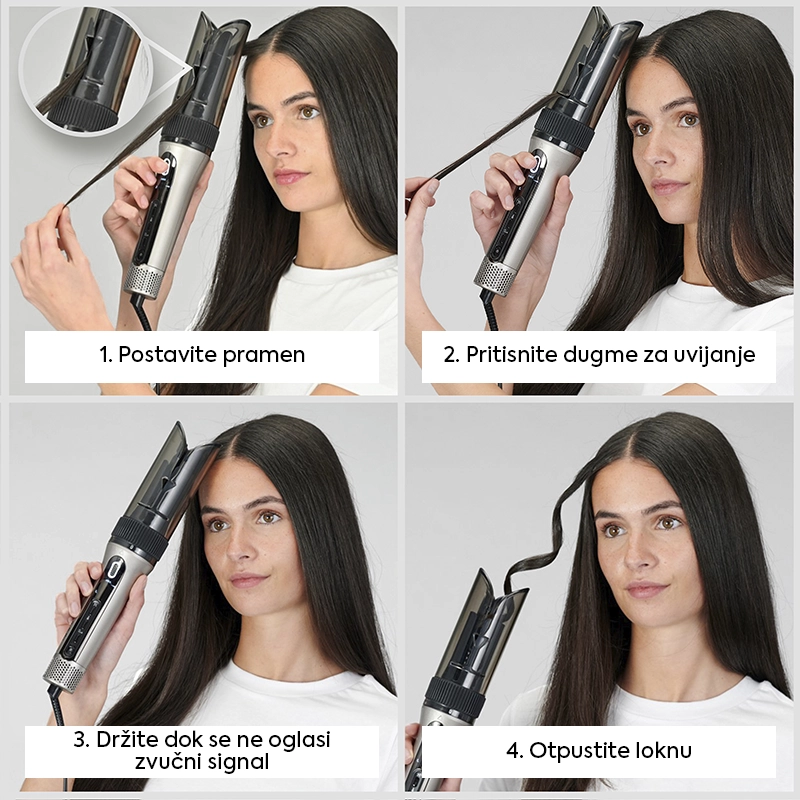 1. Postavite pramen

2. Pritisnite dugme za uvijanje

3. Držite dok se ne oglasi zvučni signal

4. Otpustite loknu